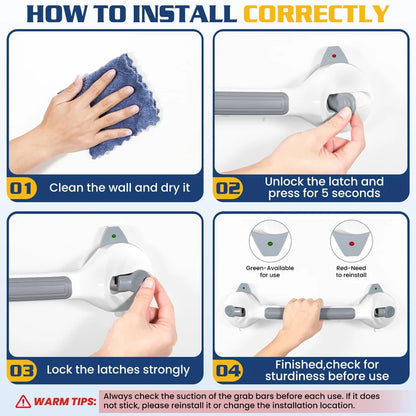 HOW TO INSTALL CORRECTLY

01 Clean the wall and dry it

02 Unlock the latch and press for 5 seconds

03 Lock the latches strongly

Green-Available for use

Red-Need to reinstall

04 Finished,check for sturdiness before use

WARM TIPS: Always check the suction of the grab bars before each use. If it does not stick, please reinstall it or change the installation location.